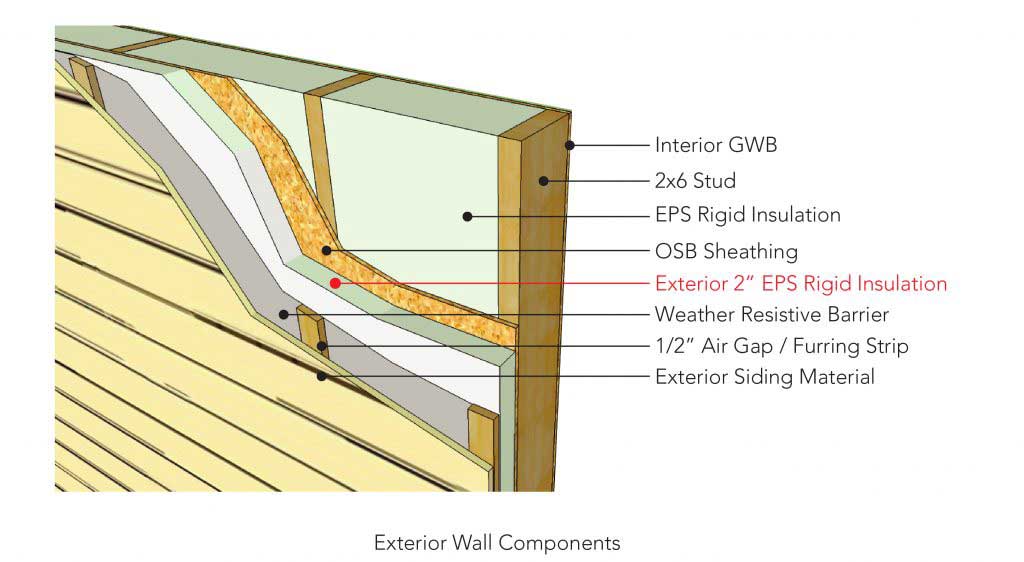 Interior GWB
2x6 Stud
EPS Rigid Insulation
OSB Sheathing
Exterior 2" EPS Rigid Insulation
Weather Resistive Barrier
1/2" Air Gap / Furring Strip
Exterior Siding Material

Exterior Wall Components